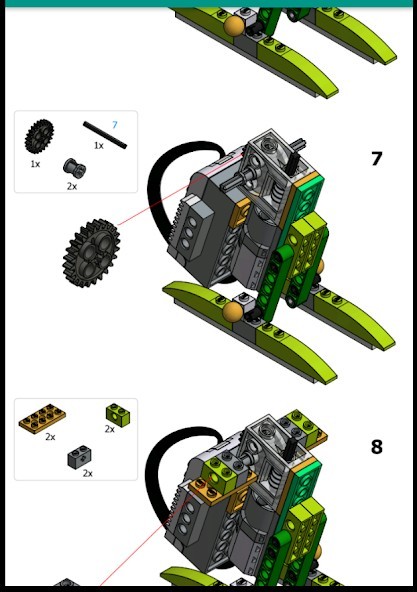 7
1x
1x
2x
7

2x
2x
2x
8